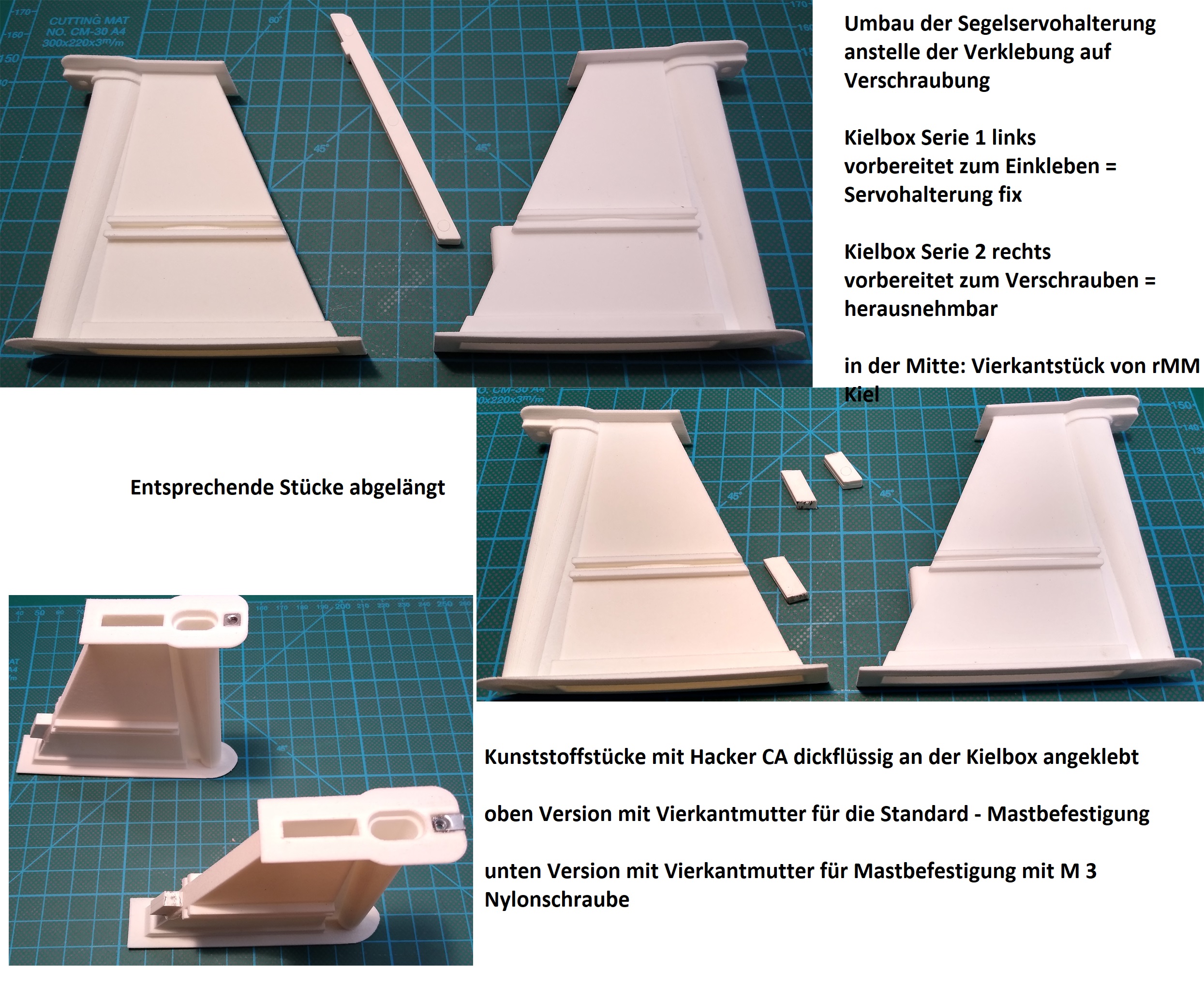 CUTTING MAT
NO. CM-30 A4
300x220x3m/m

Umbau der Segelservohalterung anstelle der Verklebung auf Verschraubung

Kielbox Serie 1 links vorbereitet zum Einkleben = Servohalterung fix

Kielbox Serie 2 rechts vorbereitet zum Verschrauben = herausnehmbar

in der Mitte: Vierkantstück von rMM Kiel

Entsprechende Stücke abgelängt

Kunststoffstücke mit Hacker CA dickflüssig an der Kielbox angeklebt

oben Version mit Vierkantmutter für die Standard - Mastbefestigung

unten Version mit Vierkantmutter für Mastbefestigung mit M 3 Nylonschraube